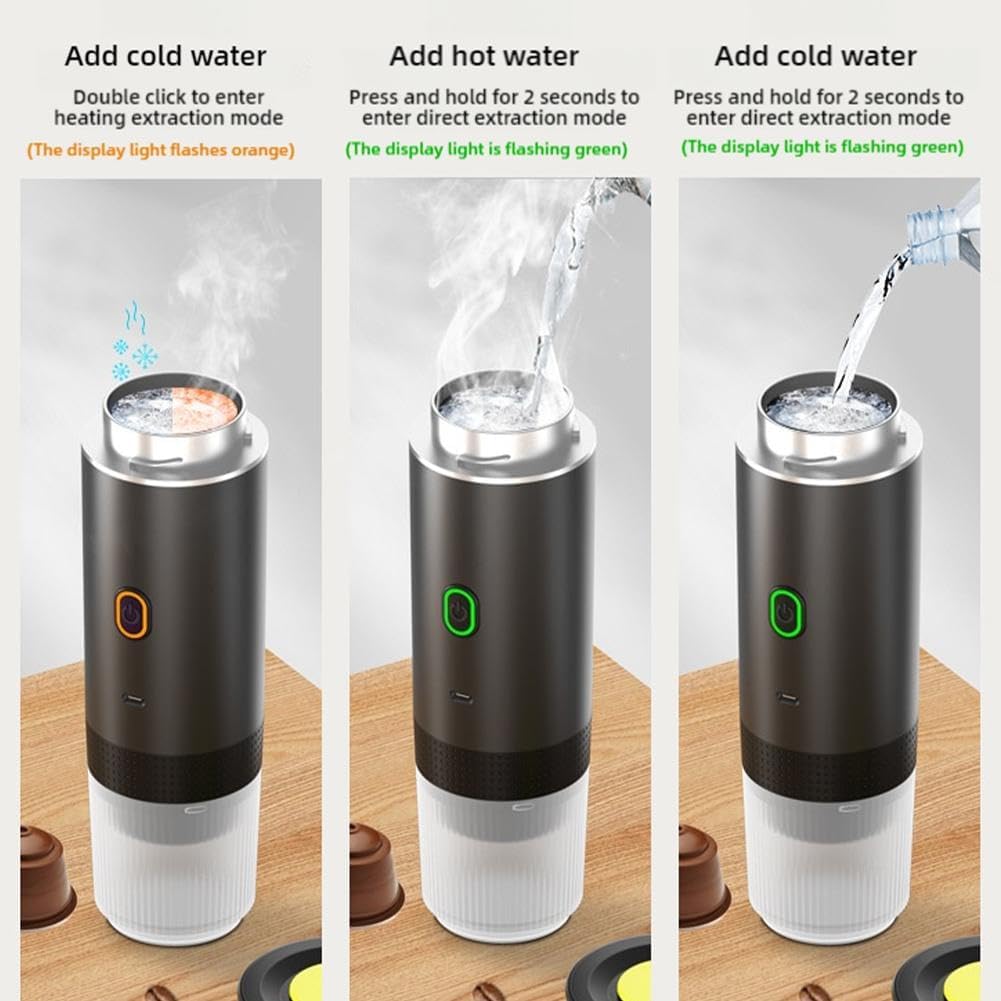 Add cold water

Double click to enter heating extraction mode

(The display light flashes orange)

Add hot water

Press and hold for 2 seconds to enter direct extraction mode

(The display light is flashing green)

Add cold water

Press and hold for 2 seconds to enter direct extraction mode

(The display light is flashing green)