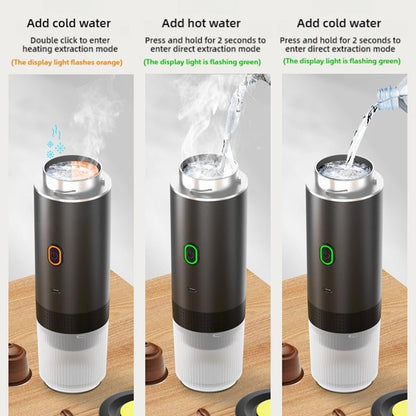 Add cold water

Double click to enter heating extraction mode

(The display light flashes orange)

Add hot water

Press and hold for 2 seconds to enter direct extraction mode

(The display light is flashing green)

Add cold water

Press and hold for 2 seconds to enter direct extraction mode

(The display light is flashing green)