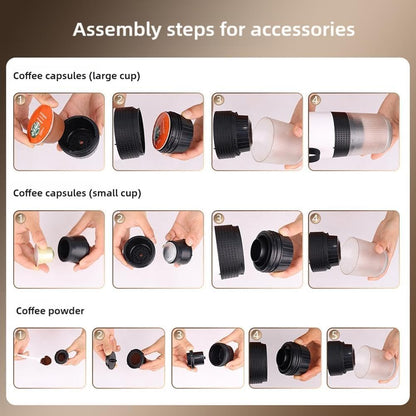 Assembly steps for accessories

Coffee capsules (large cup)

1 2 3 4

Coffee capsules (small cup)

1 2 3 4

Coffee powder

1 2 3 4 5